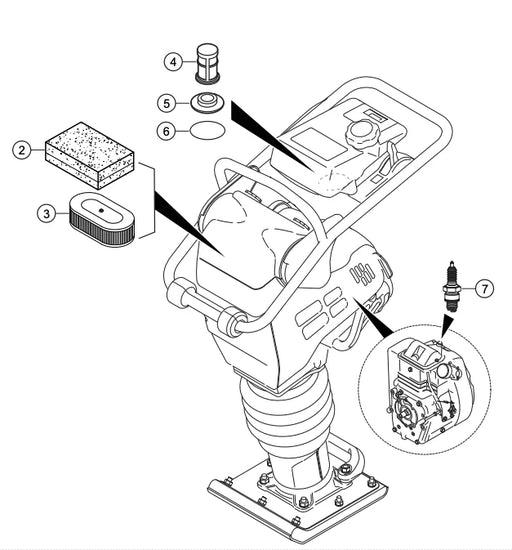 4
5
6
2
3
7